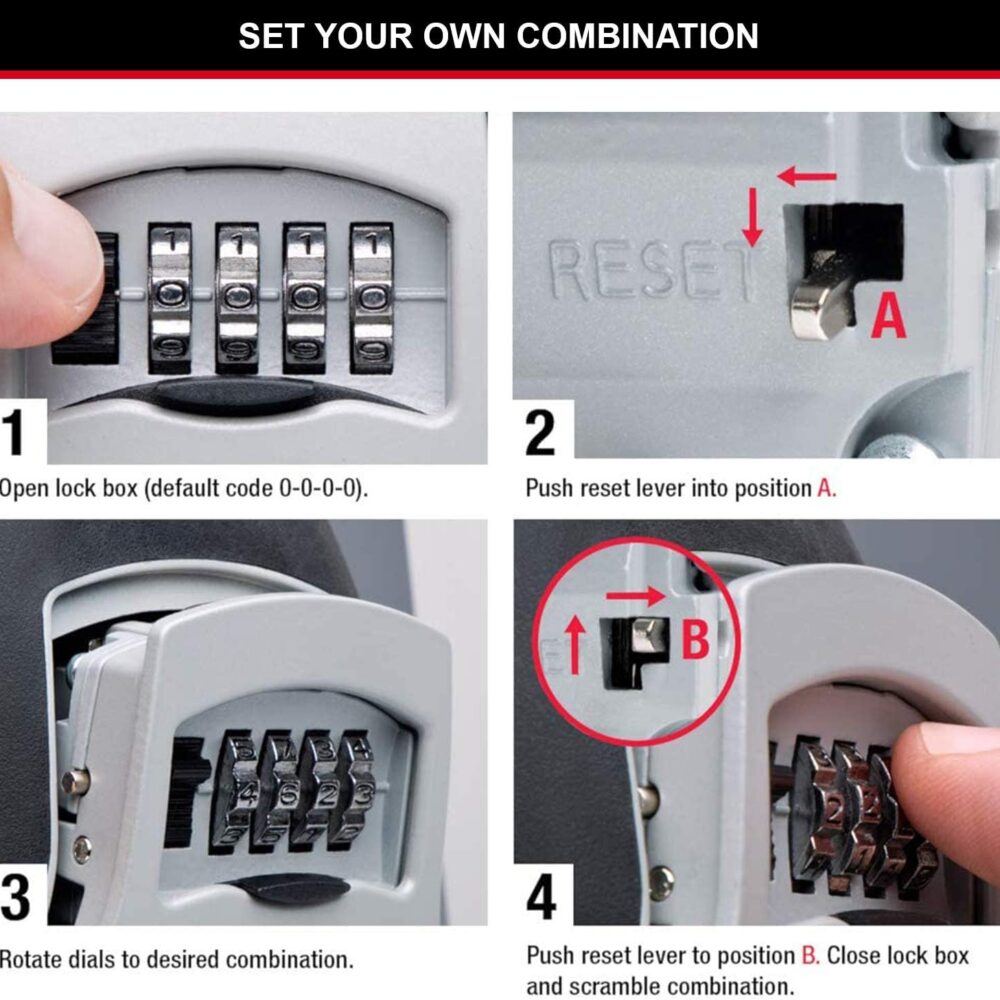 SET YOUR OWN COMBINATION

RESET
A

1
Open lock box (default code 0-0-0-0).

2
Push reset lever into position A.

B

3
Rotate dials to desired combination.

4
Push reset lever to position B. Close lock box and scramble combination.